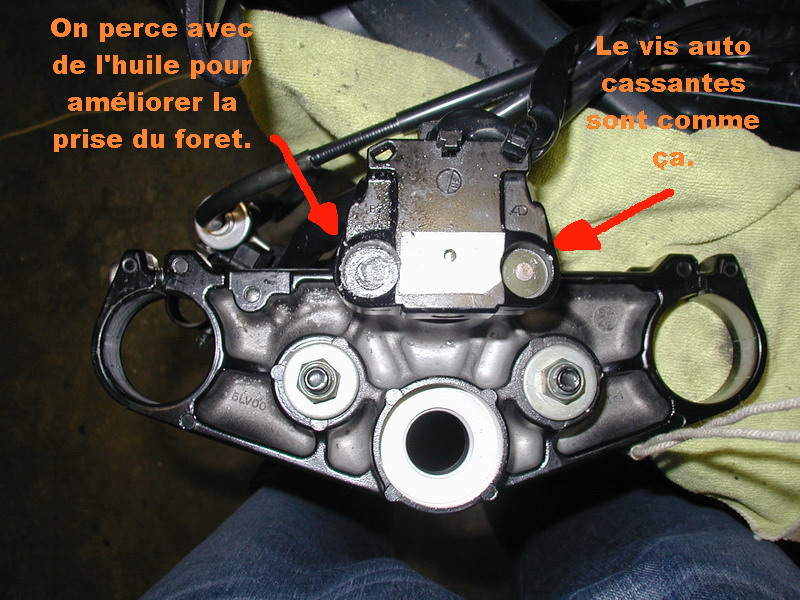 On perce avec de l'huile pour améliorer la prise du foret.

Le vis auto cassantes sont comme ça.

5LV00